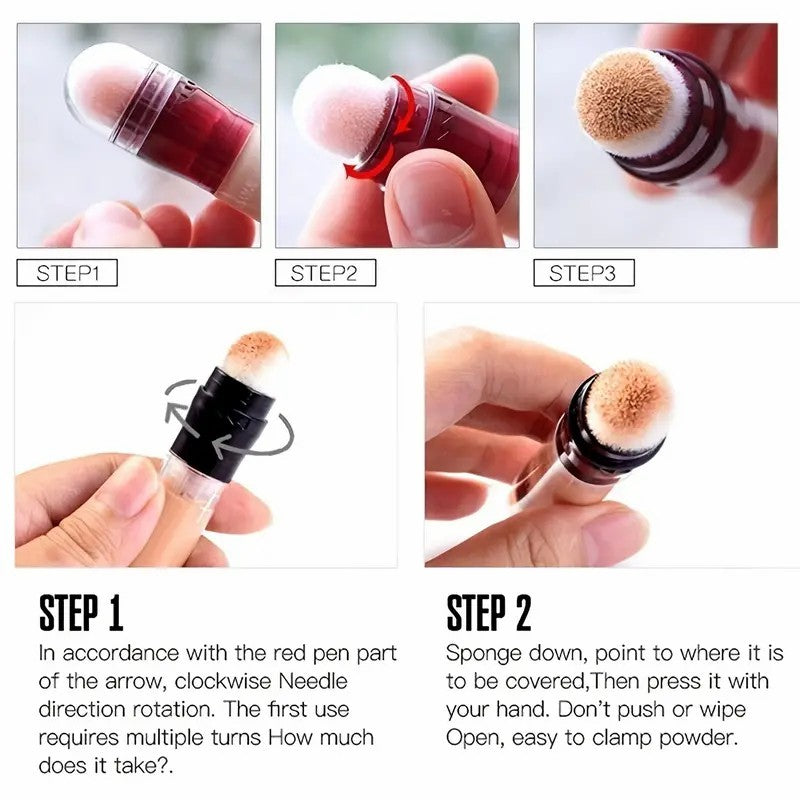 STEP1

STEP2

STEP3

STEP 1

In accordance with the red pen part of the arrow, clockwise Needle direction rotation. The first use requires multiple turns How much does it take?.

STEP 2

Sponge down, point to where it is to be covered,Then press it with your hand. Don't push or wipe Open, easy to clamp powder.