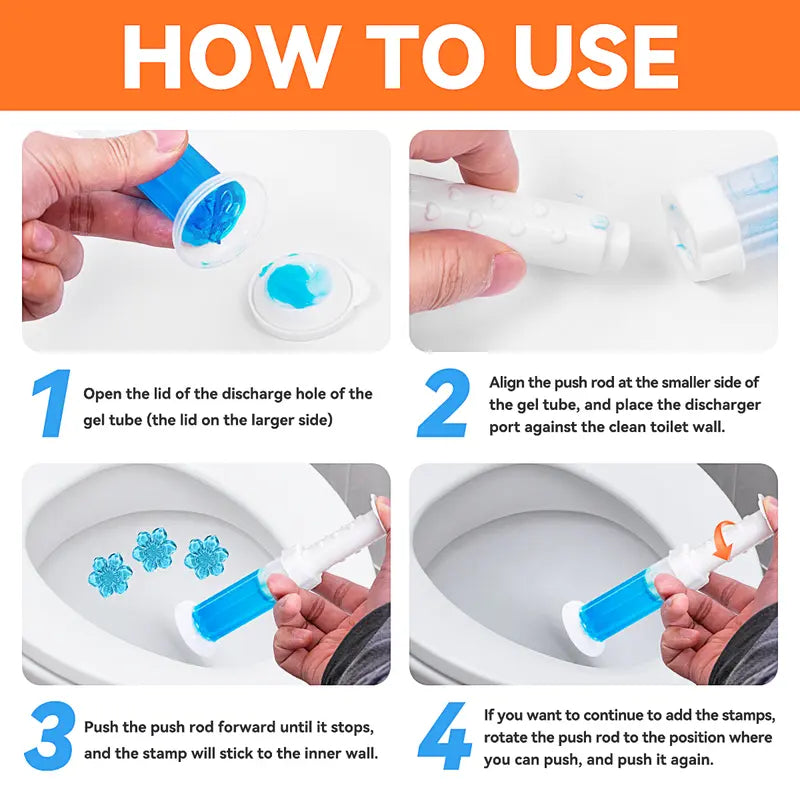 HOW TO USE

1 Open the lid of the discharge hole of the gel tube (the lid on the larger side)

2 Align the push rod at the smaller side of the gel tube, and place the discharger port against the clean toilet wall.

3 Push the push rod forward until it stops, and the stamp will stick to the inner wall.

4 If you want to continue to add the stamps, rotate the push rod to the position where you can push, and push it again.